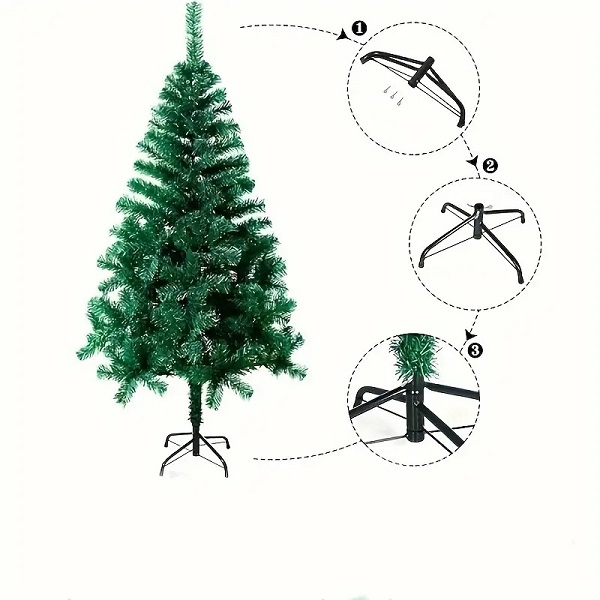 1
2
3